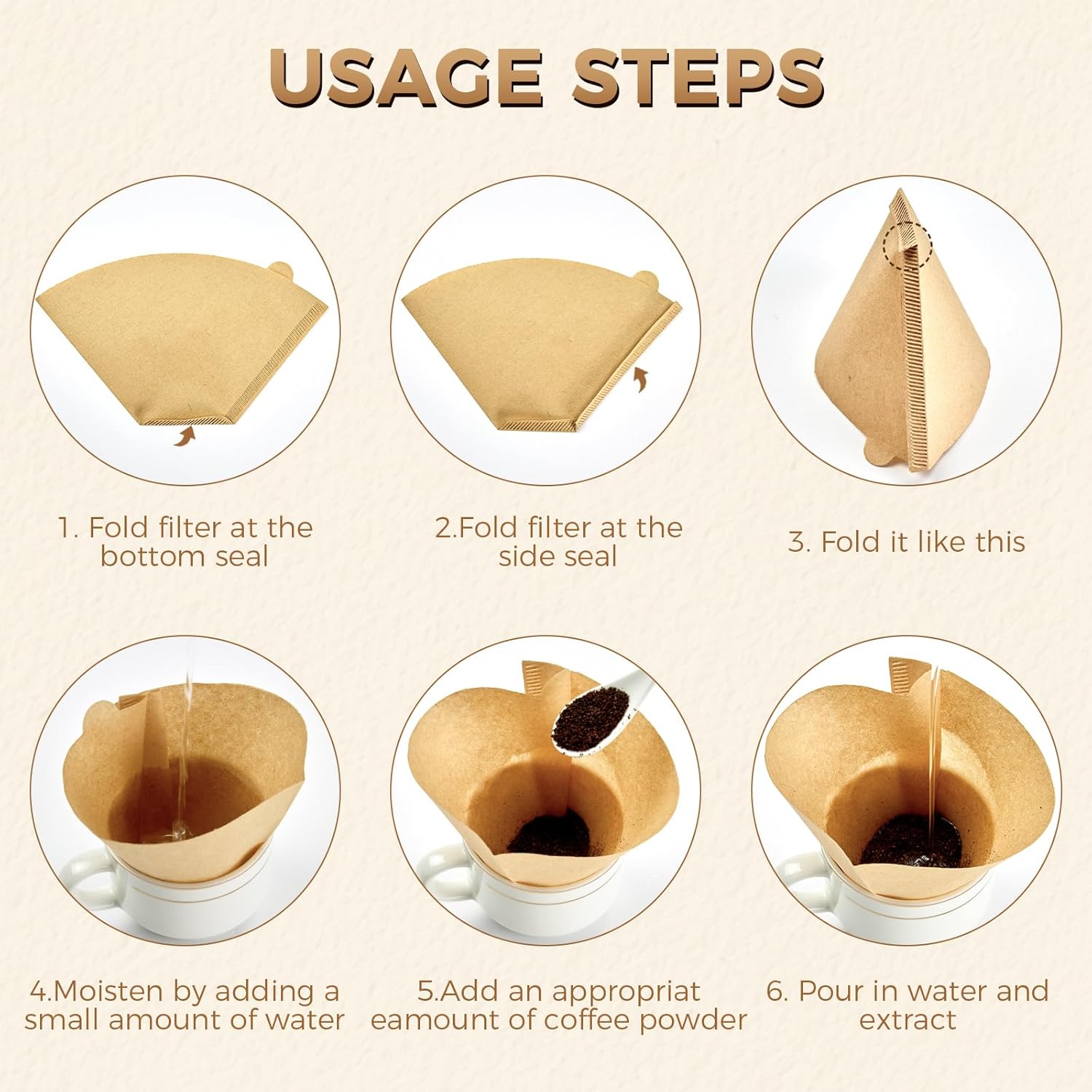 USAGE STEPS

1. Fold filter at the bottom seal

2.Fold filter at the side seal

3. Fold it like this

4.Moisten by adding a small amount of water

5.Add an appropriat eamount of coffee powder

6. Pour in water and extract